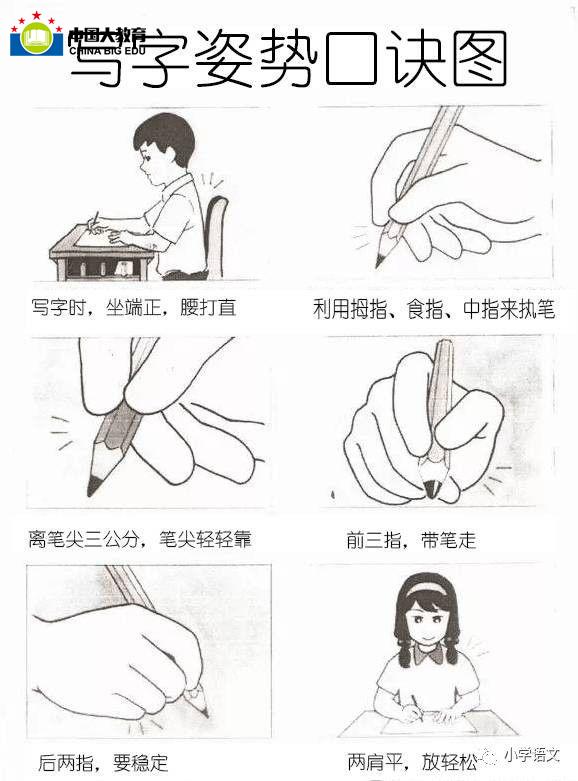 中国大教育
CHINA BIG EDU

写字姿势口诀图

写字时，坐端正，腰打直

利用拇指、食指、中指来执笔

离笔尖三公分，笔尖轻轻靠

前三指，带笔走

后两指，要稳定

两肩平，放轻松

小学语文